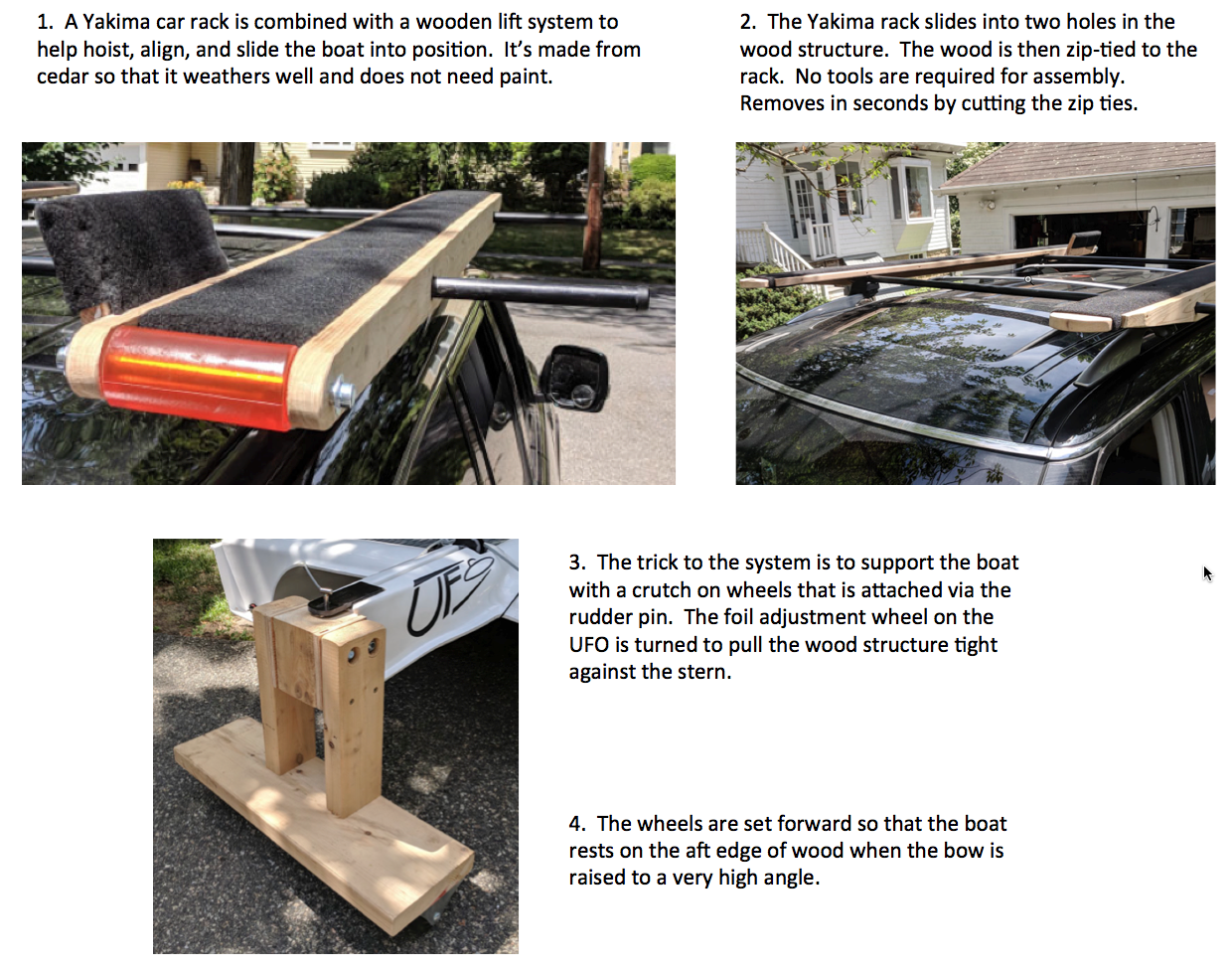 1. A Yakima car rack is combined with a wooden lift system to help hoist, align, and slide the boat into position. It's made from cedar so that it weathers well and does not need paint.

2. The Yakima rack slides into two holes in the wood structure. The wood is then zip-tied to the rack. No tools are required for assembly. Removes in seconds by cutting the zip ties.

UFO

3. The trick to the system is to support the boat with a crutch on wheels that is attached via the rudder pin. The foil adjustment wheel on the UFO is turned to pull the wood structure tight against the stern.

4. The wheels are set forward so that the boat rests on the aft edge of wood when the bow is raised to a very high angle.