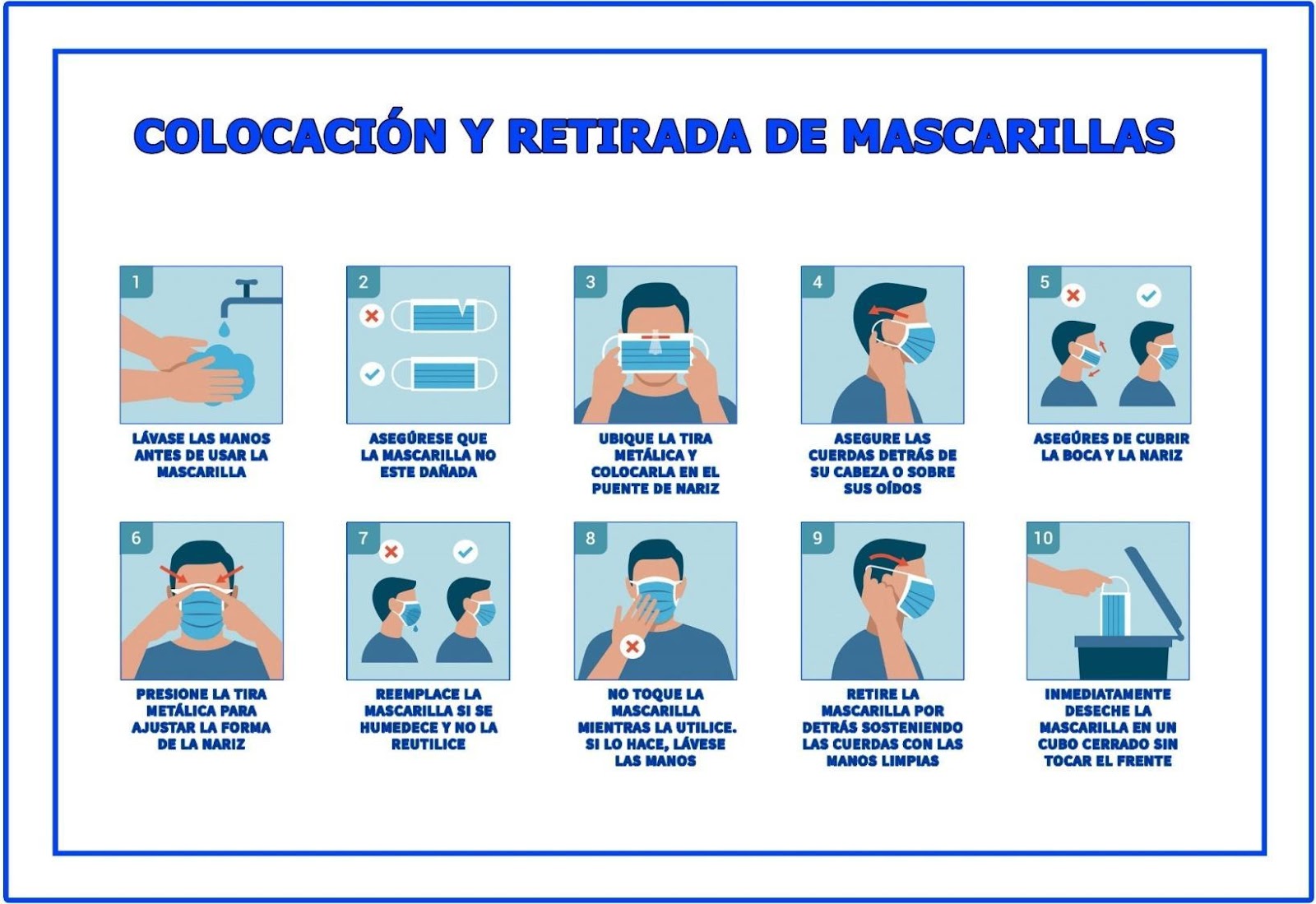 COLOCACIÓN Y RETIRADA DE MASCARILLAS

1
LÁVASE LAS MANOS ANTES DE USAR LA MASCARILLA

2
ASEGÚRESE QUE LA MASCARILLA NO ESTE DAÑADA

3
UBIQUE LA TIRA METÁLICA Y COLOCARLA EN EL PUENTE DE NARIZ

4
ASEGURE LAS CUERDAS DETRÁS DE SU CABEZA O SOBRE SUS OÍDOS

5
ASEGÚRES DE CUBRIR LA BOCA Y LA NARIZ

6
PRESIONE LA TIRA METÁLICA PARA AJUSTAR LA FORMA DE LA NARIZ

7
REEMPLACE LA MASCARILLA SI SE HUMEDECE Y NO LA REUTILICE

8
NO TOQUE LA MASCARILLA MIENTRAS LA UTILICE. SI LO HACE, LÁVESE LAS MANOS

9
RETIRE LA MASCARILLA POR DETRÁS SOSTENIENDO LAS CUERDAS CON LAS MANOS LIMPIAS

10
INMEDIATAMENTE DESECHE LA MASCARILLA EN UN CUBO CERRADO SIN TOCAR EL FRENTE