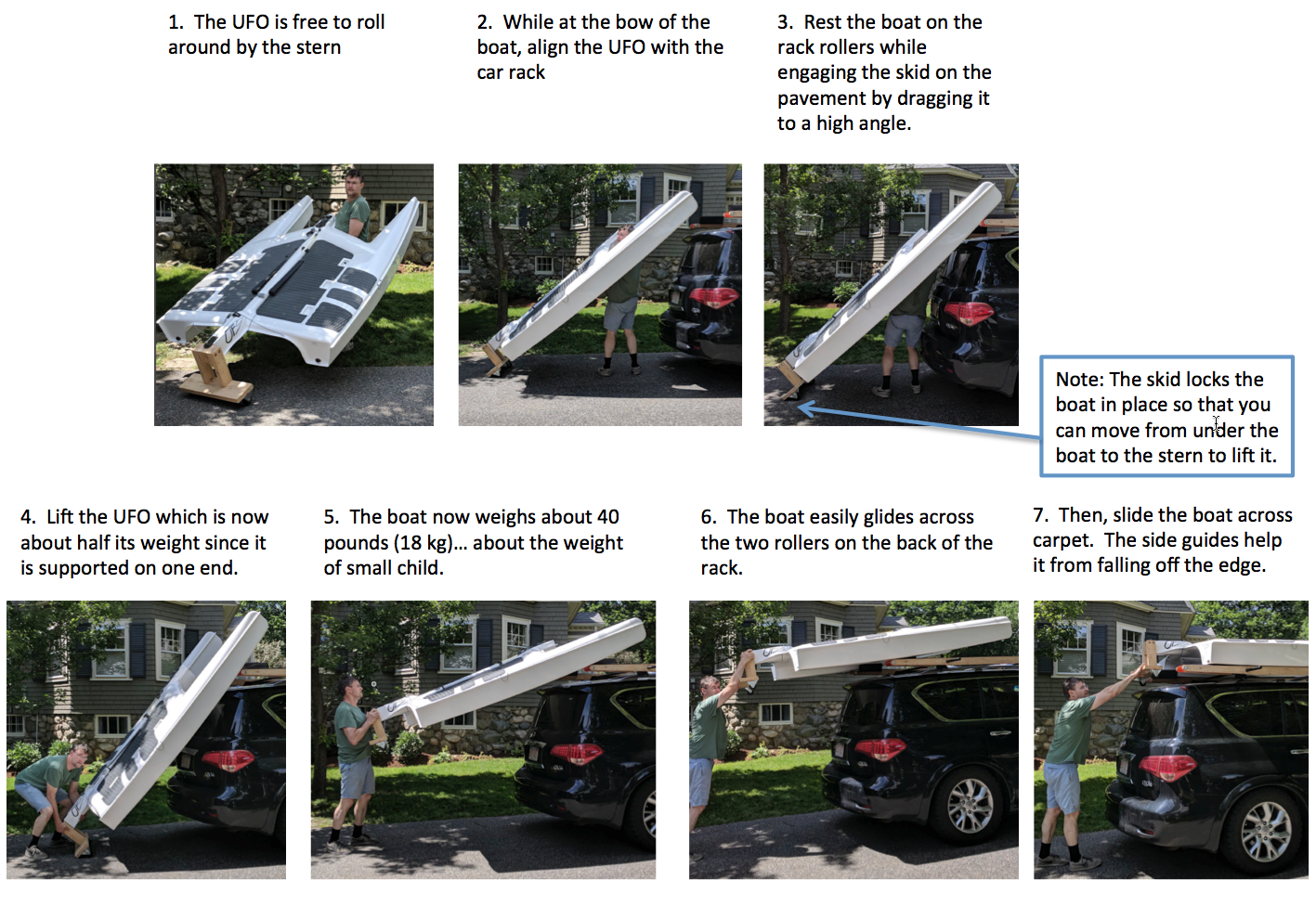 1. The UFO is free to roll around by the stern

2. While at the bow of the boat, align the UFO with the car rack

3. Rest the boat on the rack rollers while engaging the skid on the pavement by dragging it to a high angle.

Note: The skid locks the boat in place so that you can move from under the boat to the stern to lift it.

4. Lift the UFO which is now about half its weight since it is supported on one end.

5. The boat now weighs about 40 pounds (18 kg)… about the weight of small child.

6. The boat easily glides across the two rollers on the back of the rack.

7. Then, slide the boat across carpet. The side guides help it from falling off the edge.